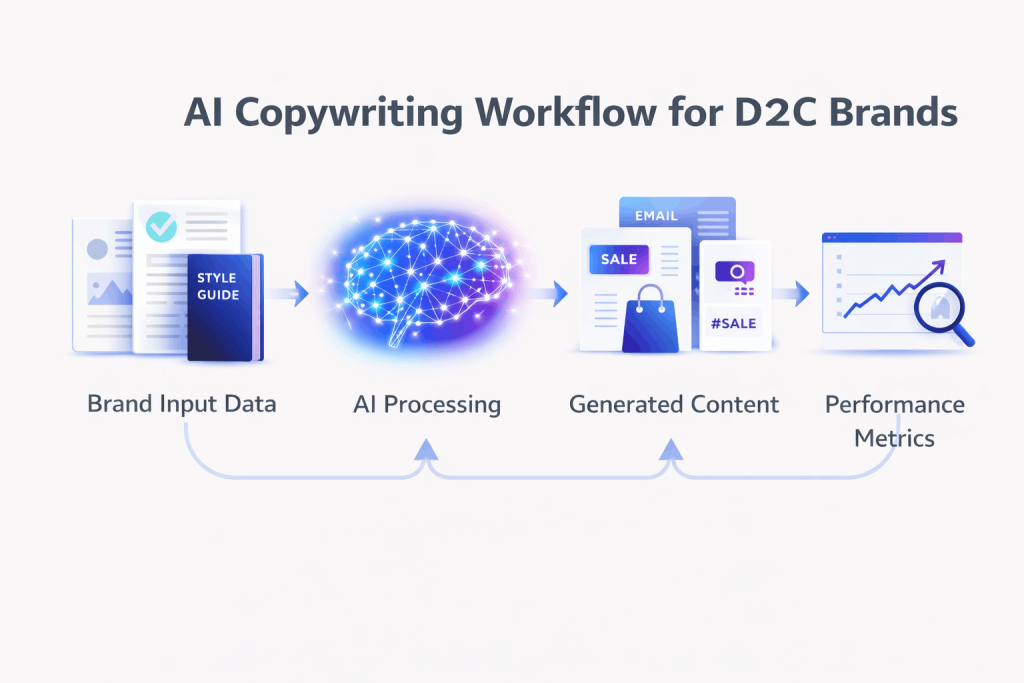 AI Copywriting Workflow for D2C Brands

STYLE GUIDE

EMAIL

SALE

#SALE

Brand Input Data

AI Processing

Generated Content

Performance Metrics